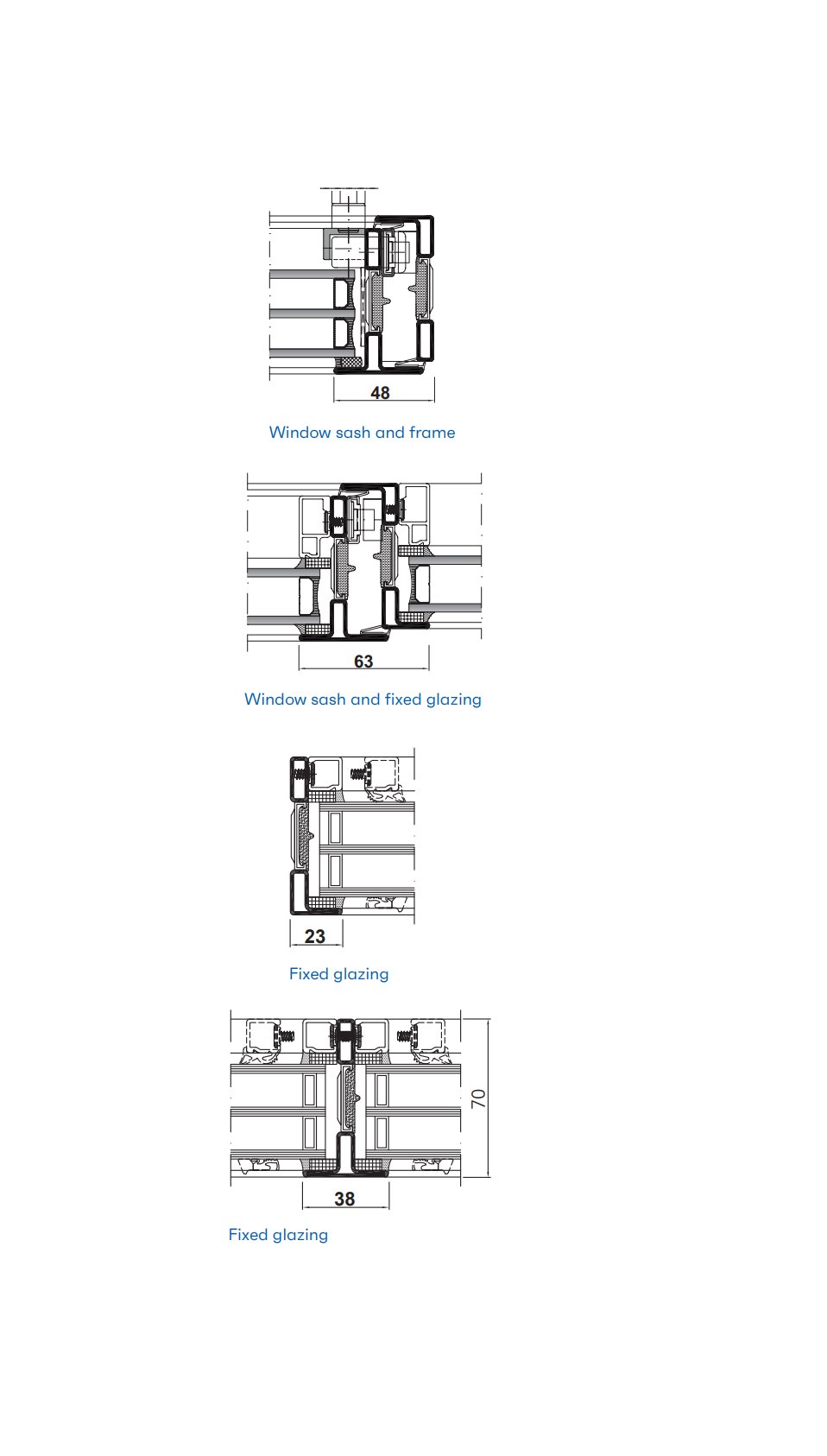 48

Window sash and frame

63

Window sash and fixed glazing

23

Fixed glazing

70

38

Fixed glazing